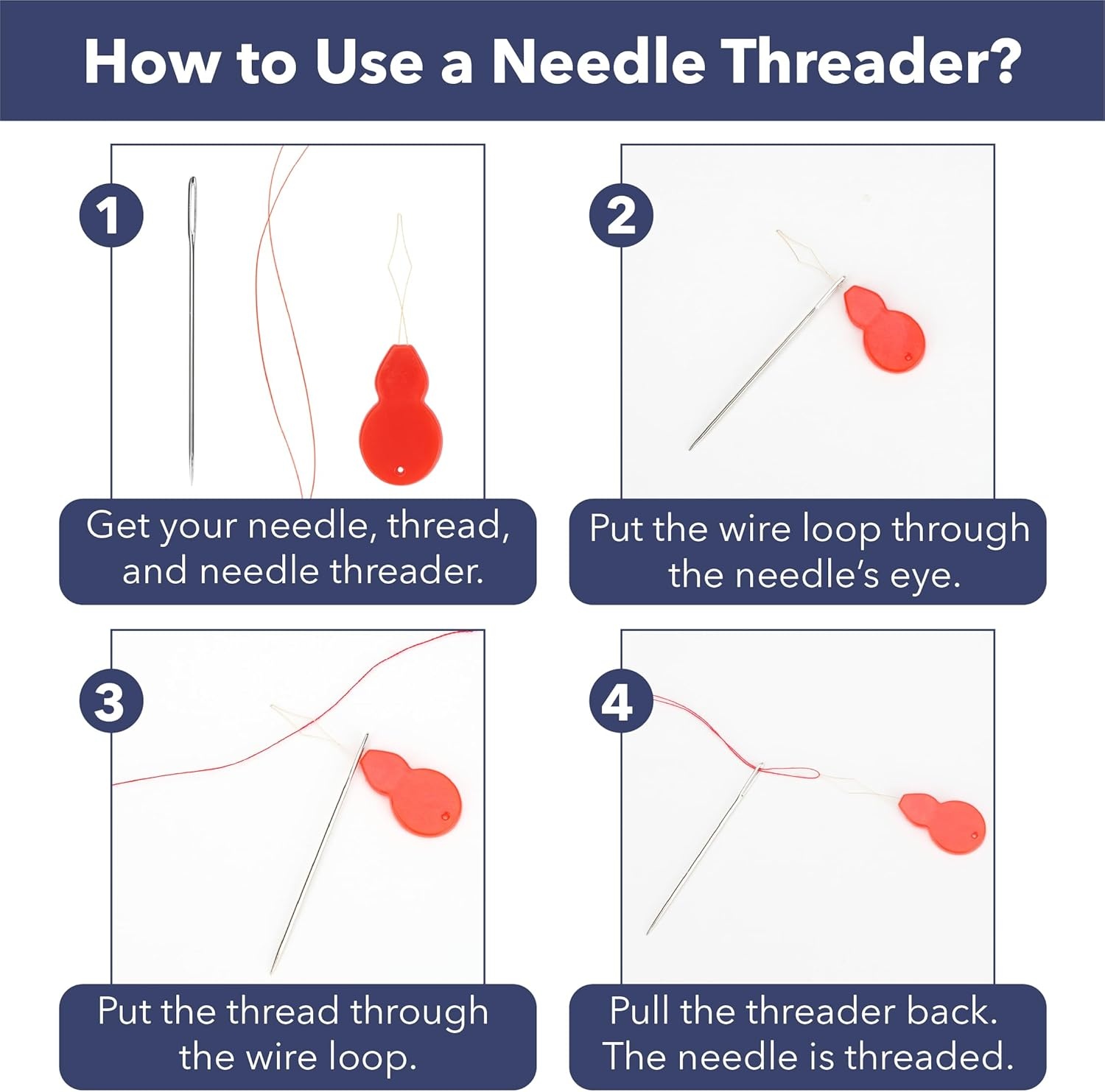 How to Use a Needle Threader?

1

Get your needle, thread, and needle threader.

2

Put the wire loop through the needle's eye.

3

Put the thread through the wire loop.

4

Pull the threader back. The needle is threaded.